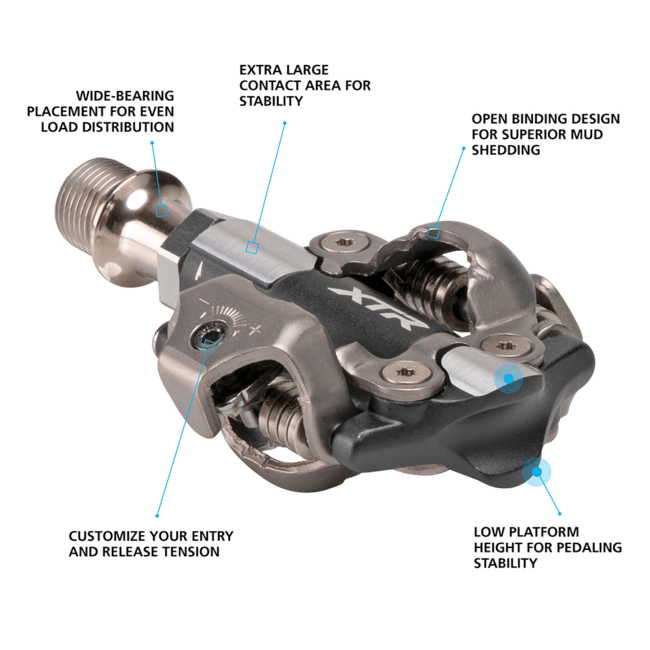 WIDE-BEARING PLACEMENT FOR EVEN LOAD DISTRIBUTION

EXTRA LARGE CONTACT AREA FOR STABILITY

OPEN BINDING DESIGN FOR SUPERIOR MUD SHEDDING

XTR

CUSTOMIZE YOUR ENTRY AND RELEASE TENSION

LOW PLATFORM HEIGHT FOR PEDALING STABILITY